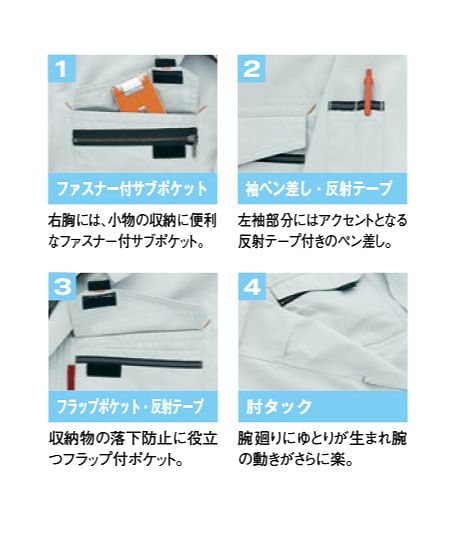 1

ファスナー付サブポケット

右胸には、小物の収納に便利なファスナー付サブポケット。

2

袖ペン差し・反射テープ

左袖部分にはアクセントとなる反射テープ付きのペン差し。

3

フラップポケット・反射テープ

収納物の落下防止に役立つフラップ付ポケット。

4

肘タック

腕廻りにゆとりが生まれ腕の動きがさらに楽。