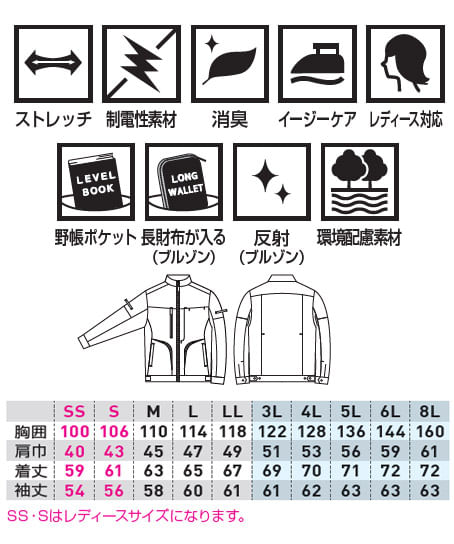 ストレッチ 制電性素材 消臭 イージーケア レディース対応

LEVEL BOOK
野帳ポケット

LONG WALLET
長財布が入る（ブルゾン）

反射（ブルゾン）

環境配慮素材

|  | SS | S | M | L | LL | 3L | 4L | 5L | 6L | 8L |
|---|---|---|---|---|---|---|---|---|---|---|
| 胸囲 | 100 | 106 | 110 | 114 | 118 | 122 | 128 | 136 | 144 | 160 |
| 肩巾 | 40 | 43 | 45 | 47 | 49 | 51 | 53 | 56 | 59 | 61 |
| 着丈 | 59 | 61 | 63 | 65 | 67 | 69 | 70 | 71 | 72 | 72 |
| 袖丈 | 54 | 56 | 58 | 60 | 61 | 61 | 62 | 63 | 63 | 63 |

SS・Sはレディースサイズになります。